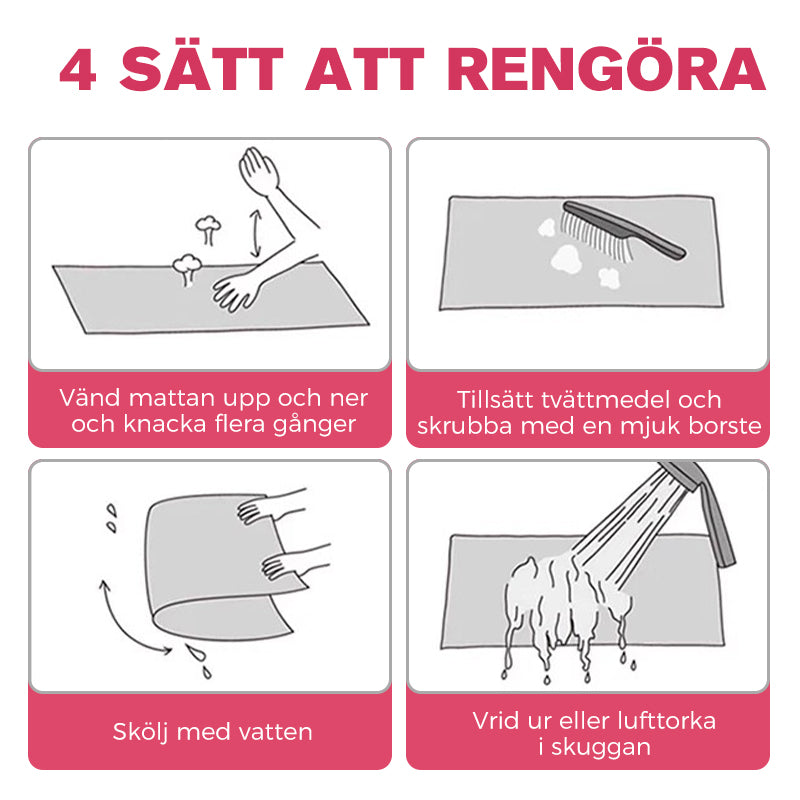 4 SÄTT ATT RENGÖRA

Vänd mattan upp och ner och knacka flera gånger

Tillsätt tvättmedel och skrubba med en mjuk borste

Skölj med vatten

Vrid ur eller lufttorka i skuggan