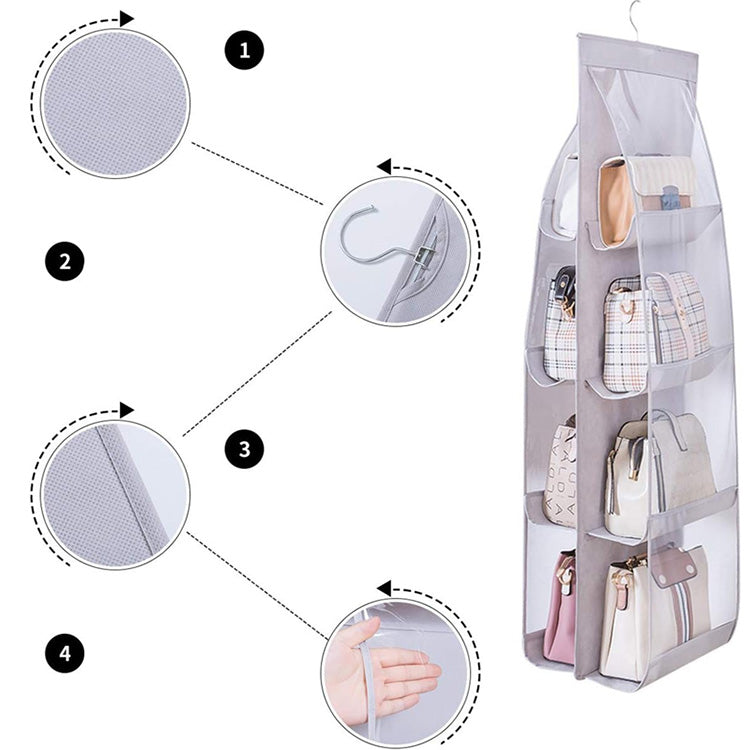 1

2

3

4