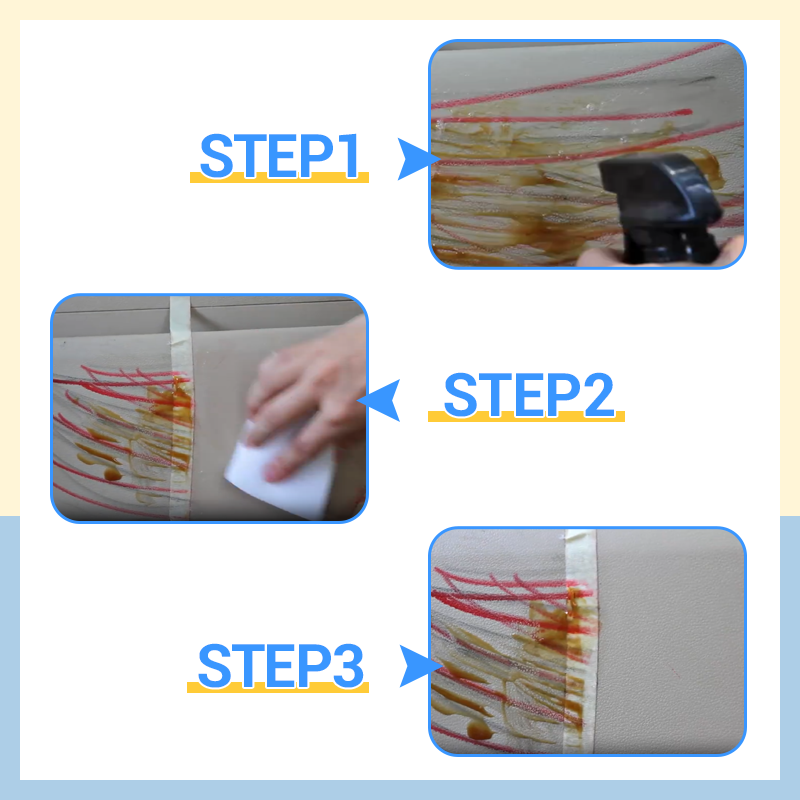 STEP1

STEP2

STEP3