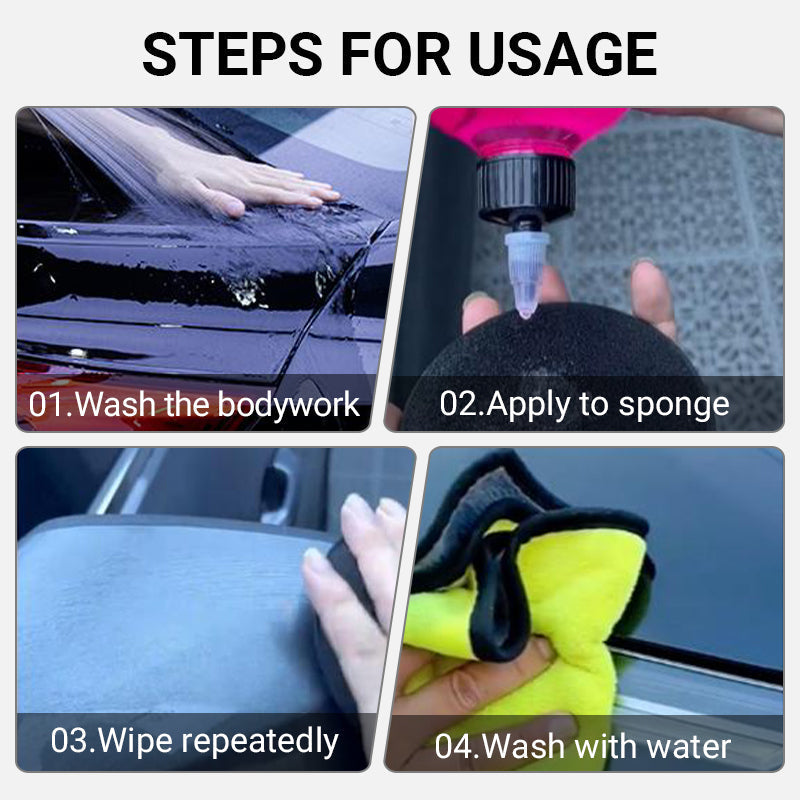 STEPS FOR USAGE

01.Wash the bodywork

02.Apply to sponge

03.Wipe repeatedly

04.Wash with water